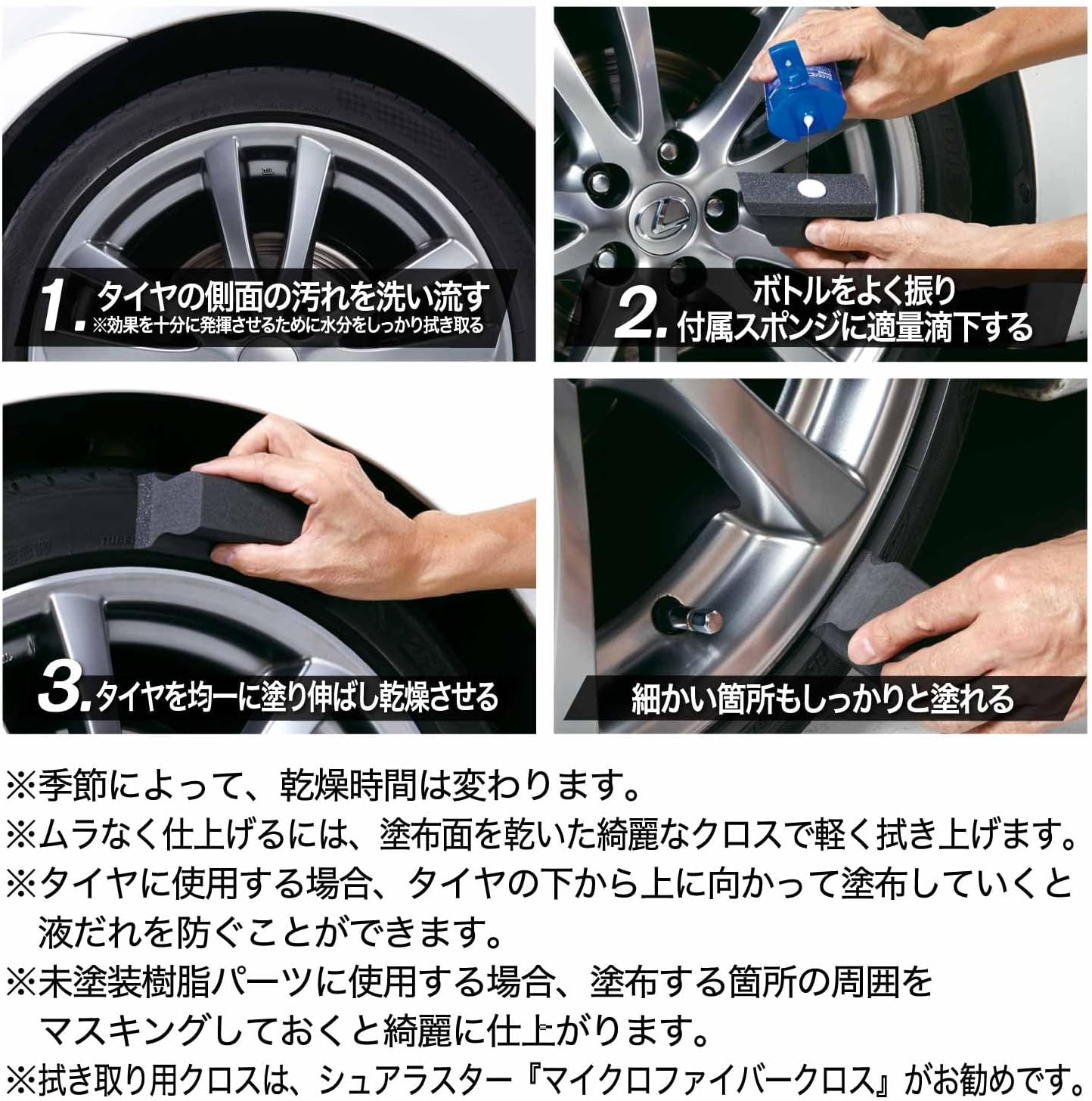 1. タイヤの側面の汚れを洗い流す
※効果を十分に発揮させるために水分をしっかり拭き取る

2. ボトルをよく振り
付属スポンジに適量滴下する

3. タイヤを均一に塗り伸ばし乾燥させる

細かい箇所もしっかりと塗れる

※季節によって、乾燥時間は変わります。
※ムラなく仕上げるには、塗布面を乾いた綺麗なクロスで軽く拭き上げます。
※タイヤに使用する場合、タイヤの下から上に向かって塗布していくと液だれを防ぐことができます。
※未塗装樹脂パーツに使用する場合、塗布する箇所の周囲をマスキングしておくと綺麗に仕上がります。
※拭き取り用クロスは、シュアラスター『マイクロファイバークロス』がお勧めです。