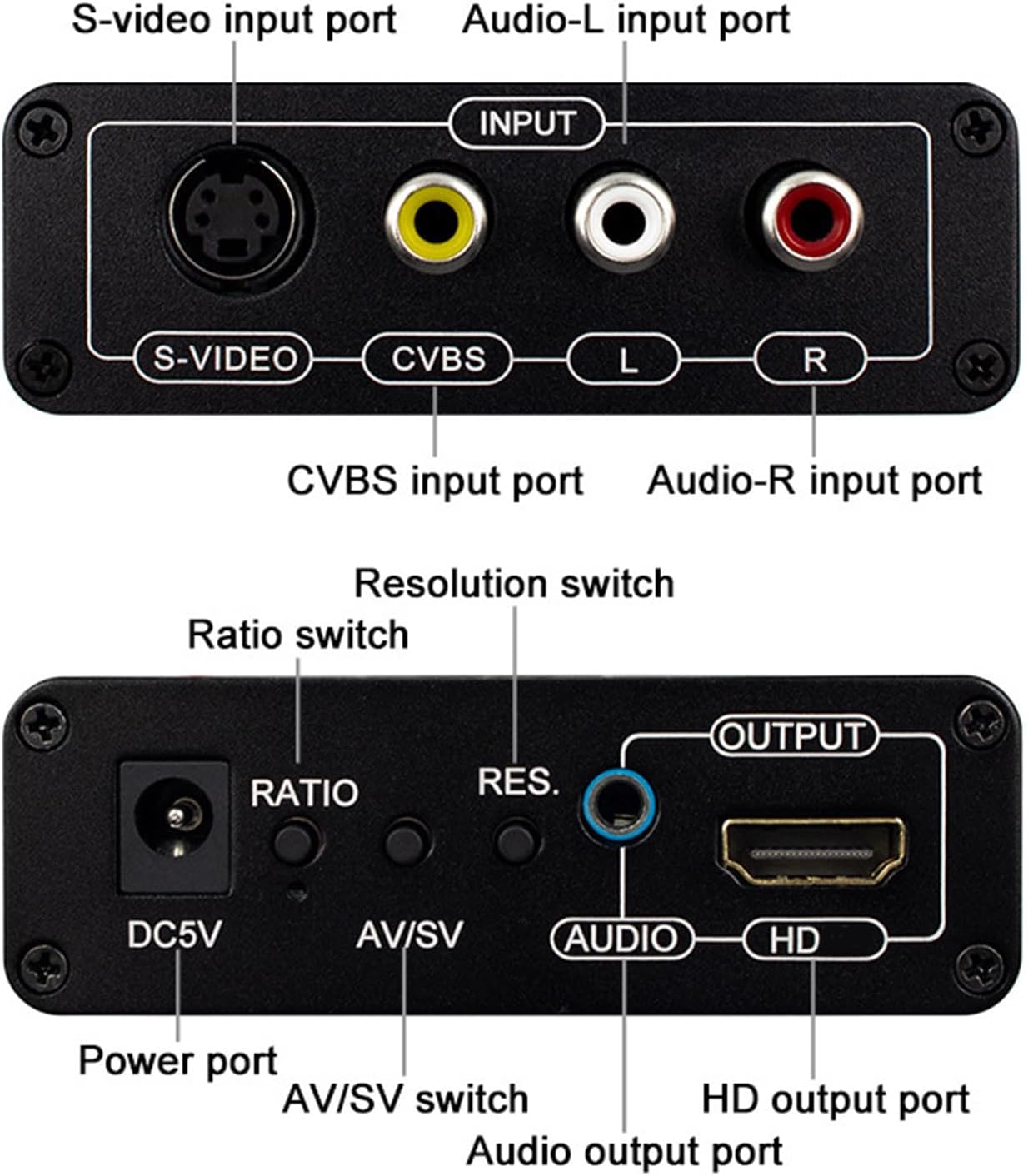 S-video input port

Audio-L input port

INPUT

S-VIDEO

CVBS

L

R

CVBS input port

Audio-R input port

Resolution switch

Ratio switch

OUTPUT

RATIO

RES.

DC5V

AV/SV

AUDIO

HD

Power port

AV/SV switch

HD output port

Audio output port