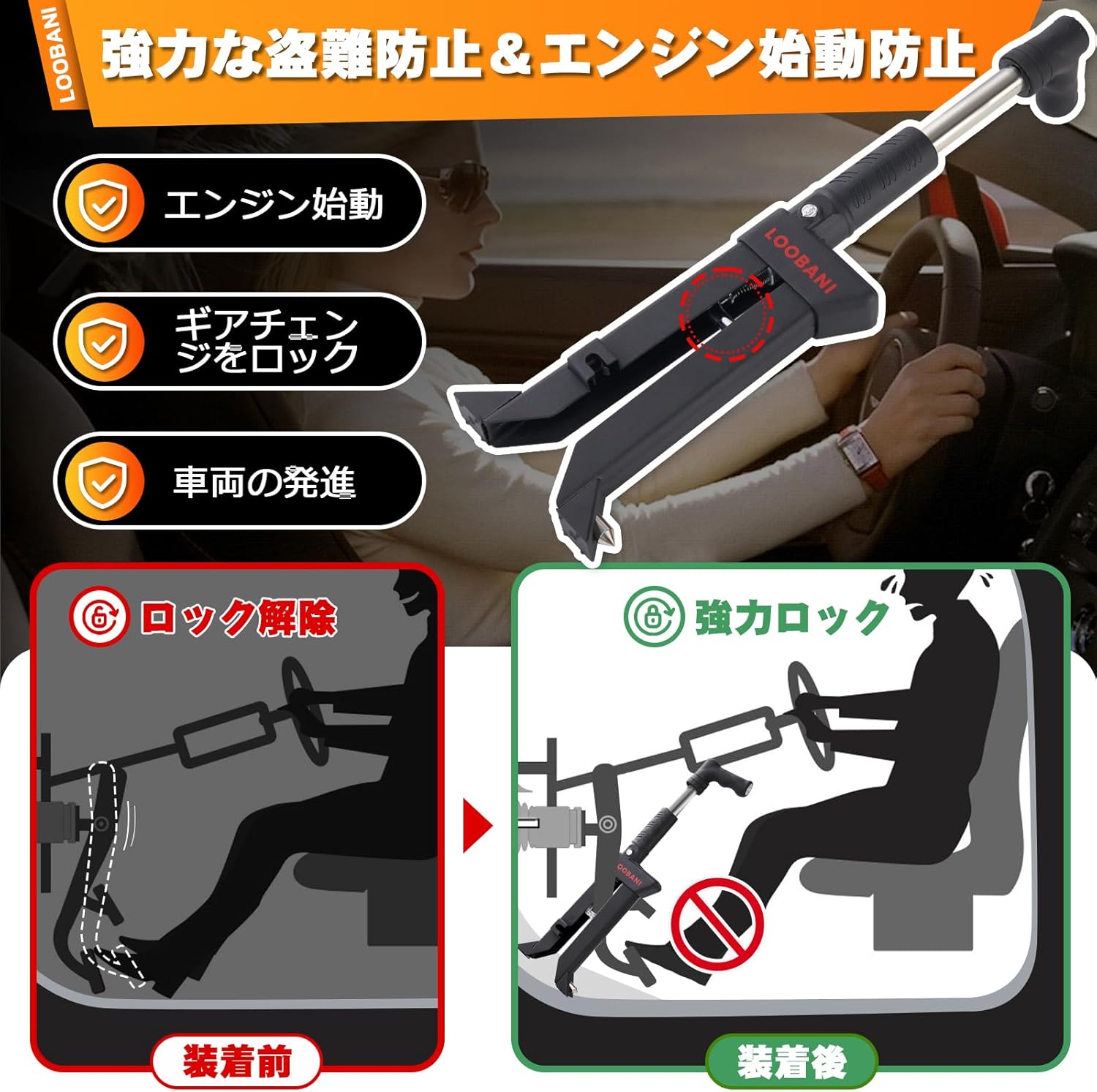 LOOBANI

強力な盗難防止＆エンジン始動防止

エンジン始動

ギアチェンジをロック

車両の発進

LOOBANI

ロック解除

強力ロック

LOOBANI

装着前

装着後