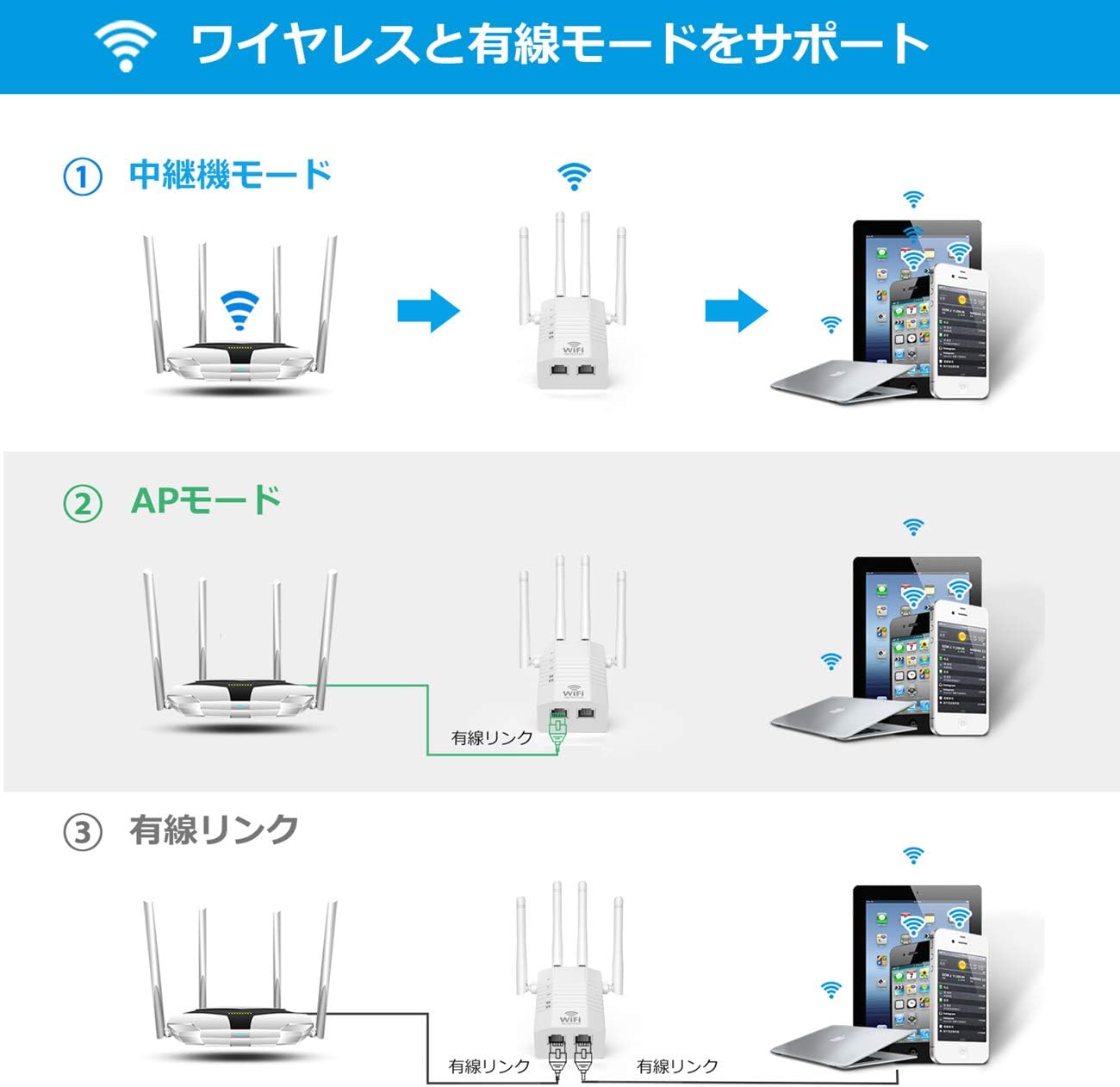 ワイヤレスと有線モードをサポート

① 中継機モード

WiFi

② APモード

WiFi

有線リンク

③ 有線リンク

WiFi

有線リンク

有線リンク