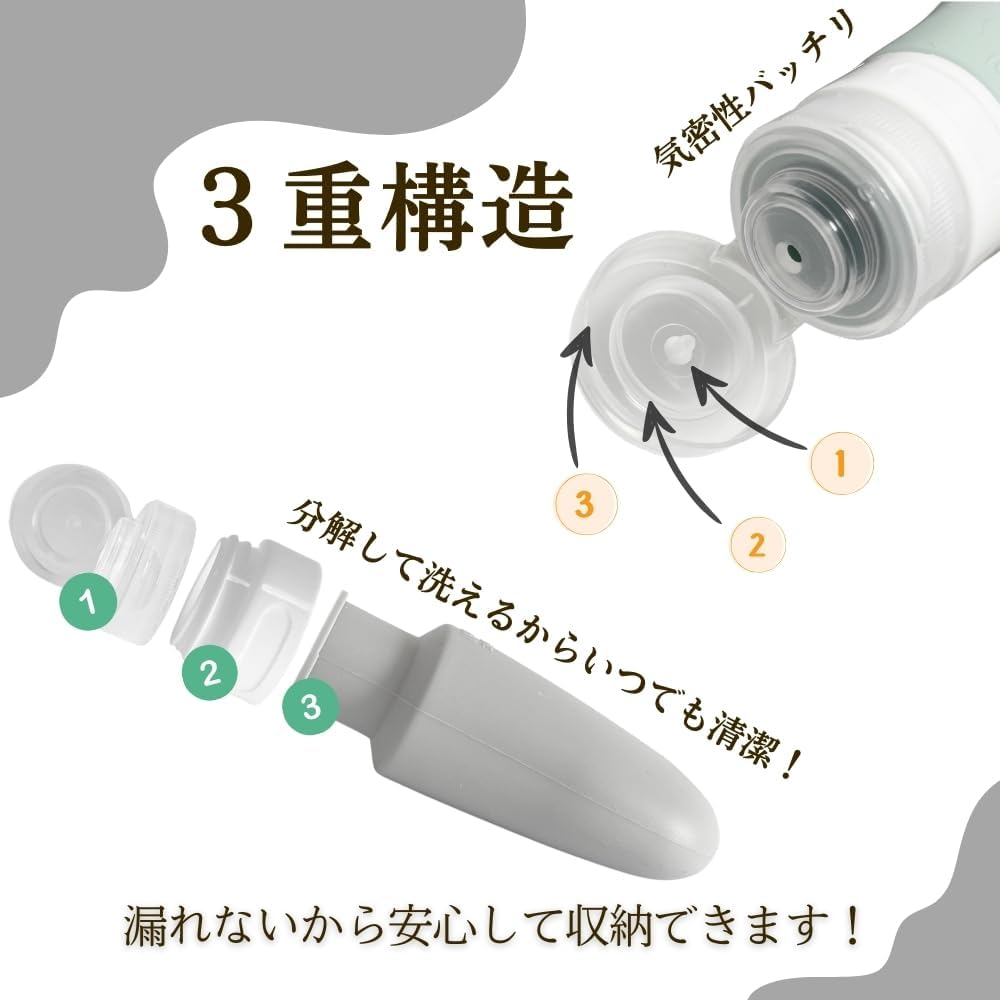 3重構造

気密性バッチリ

1
2
3

分解して洗えるからいつでも清潔！

1
2
3

漏れないから安心して収納できます！