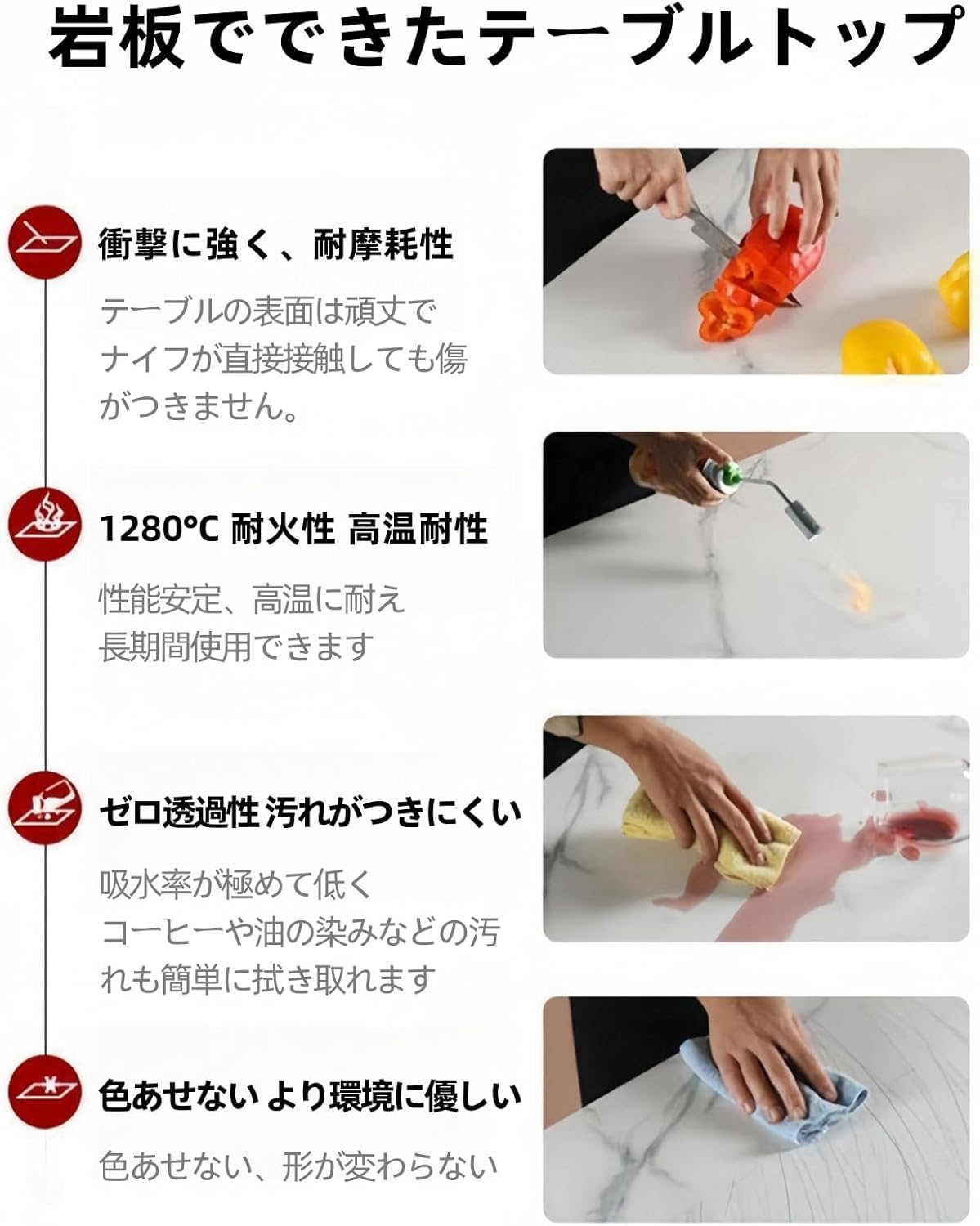 岩板でできたテーブルトップ

衝撃に強く、耐摩耗性

テーブルの表面は頑丈でナイフが直接接触しても傷がつきません。

1280°C 耐火性 高温耐性

性能安定、高温に耐え長期間使用できます

ゼロ透過性 汚れがつきにくい

吸水率が極めて低くコーヒーや油の染みなどの汚れも簡単に拭き取れます

色あせない より環境に優しい

色あせない、形が変わらない