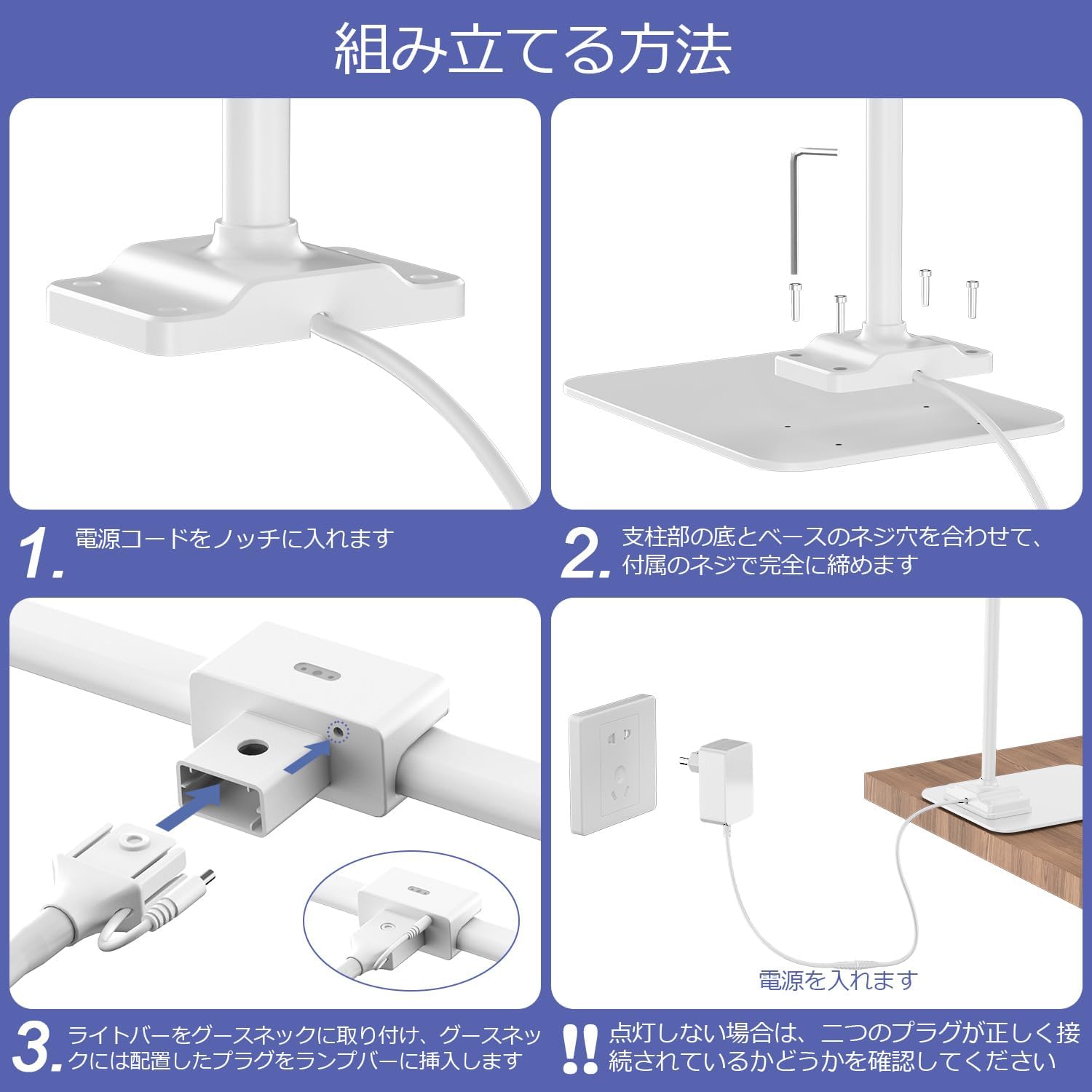 組み立てる方法

1. 電源コードをノッチに入れます

2. 支柱部の底とベースのネジ穴を合わせて、付属のネジで完全に締めます

電源を入れます

3. ライトバーをグースネックに取り付け、グースネックには配置したプラグをランプバーに挿入します

!! 点灯しない場合は、二つのプラグが正しく接続されているかどうかを確認してください