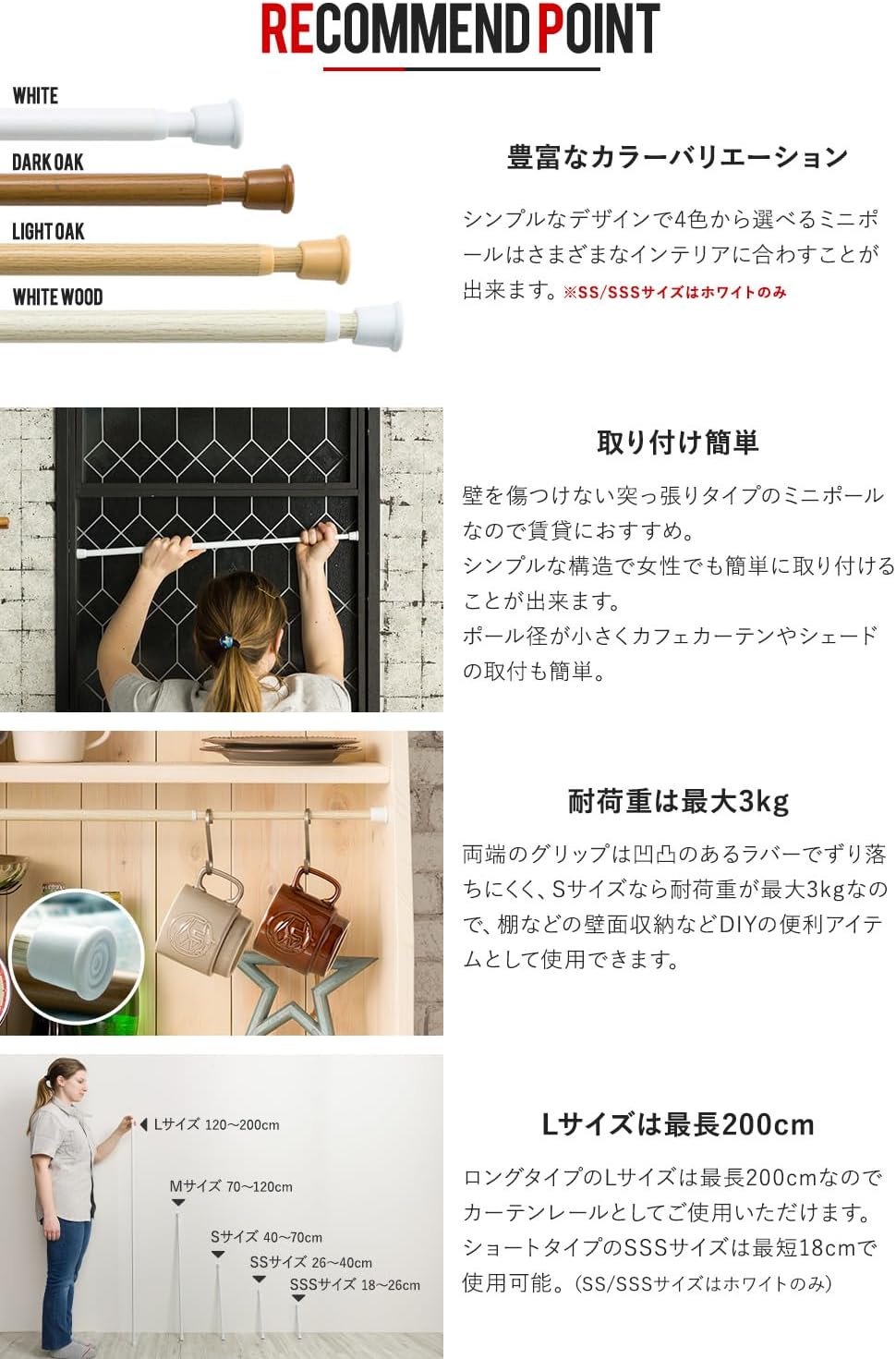 RECOMMEND POINT

WHITE

DARK OAK

LIGHT OAK

WHITE WOOD

豊富なカラーバリエーション

シンプルなデザインで4色から選べるミニポールはさまざまなインテリアに合わすことが出来ます。※SS/SSSサイズはホワイトのみ

取り付け簡単

壁を傷つけない突っ張りタイプのミニポールなので賃貸におすすめ。
シンプルな構造で女性でも簡単に取り付けることが出来ます。
ポール径が小さくカフェカーテンやシェードの取付も簡単。

耐荷重は最大3kg

両端のグリップは凹凸のあるラバーでずり落ちにくく、Sサイズなら耐荷重が最大3kgなので、棚などの壁面収納などDIYの便利アイテムとして使用できます。

Lサイズ 120~200cm

Mサイズ 70~120cm

Sサイズ 40~70cm

SSサイズ 26~40cm

SSSサイズ 18~26cm

Lサイズは最長200cm

ロングタイプのLサイズは最長200cmなのでカーテンレールとしてご使用いただけます。
ショートタイプのSSSサイズは最短18cmで使用可能。(SS/SSSサイズはホワイトのみ)