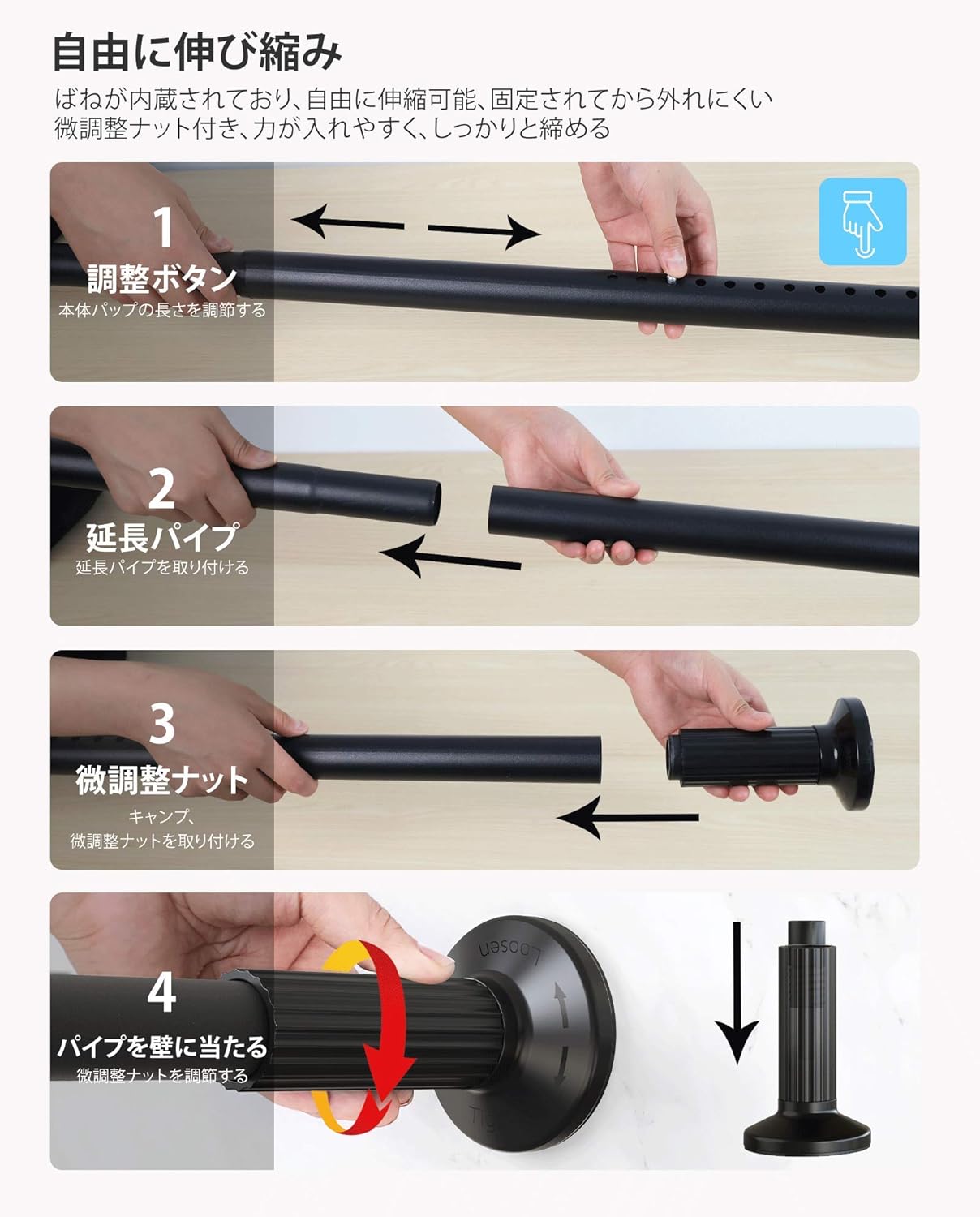 自由に伸び縮み

ばねが内蔵されており、自由に伸縮可能、固定されてから外れにくい
微調整ナット付き、力が入れやすく、しっかりと締める

1
調整ボタン
本体パップの長さを調節する

2
延長パイプ
延長パイプを取り付ける

3
微調整ナット
キャンプ、
微調整ナットを取り付ける

4
パイプを壁に当たる
微調整ナットを調節する

Loosen
Tight