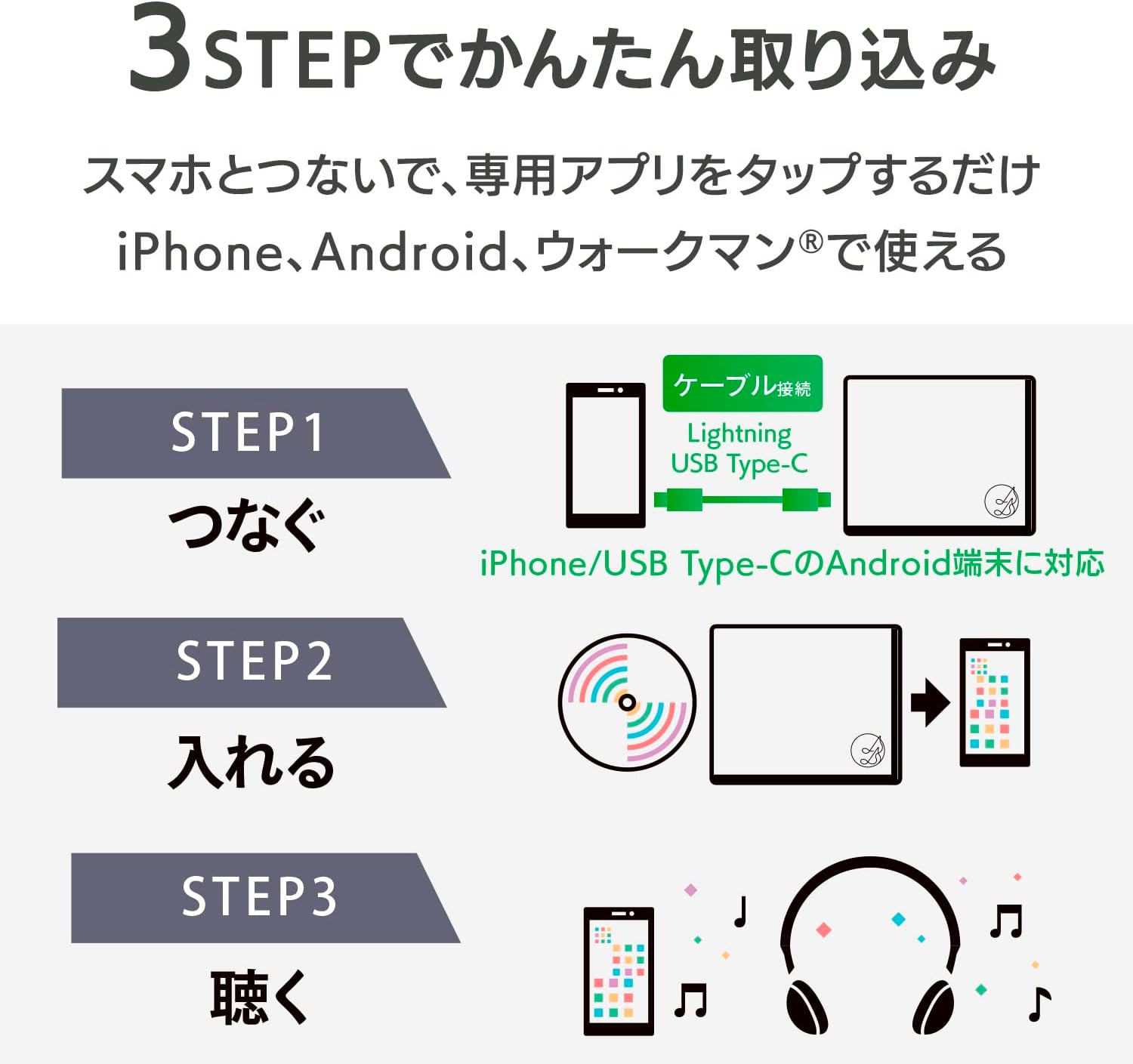 3STEPでかんたん取り込み

スマホとつないで、専用アプリをタップするだけ
iPhone、Android、ウォークマン®で使える

STEP1
つなぐ

ケーブル接続
Lightning
USB Type-C

iPhone/USB Type-CのAndroid端末に対応

STEP2
入れる

STEP3
聴く