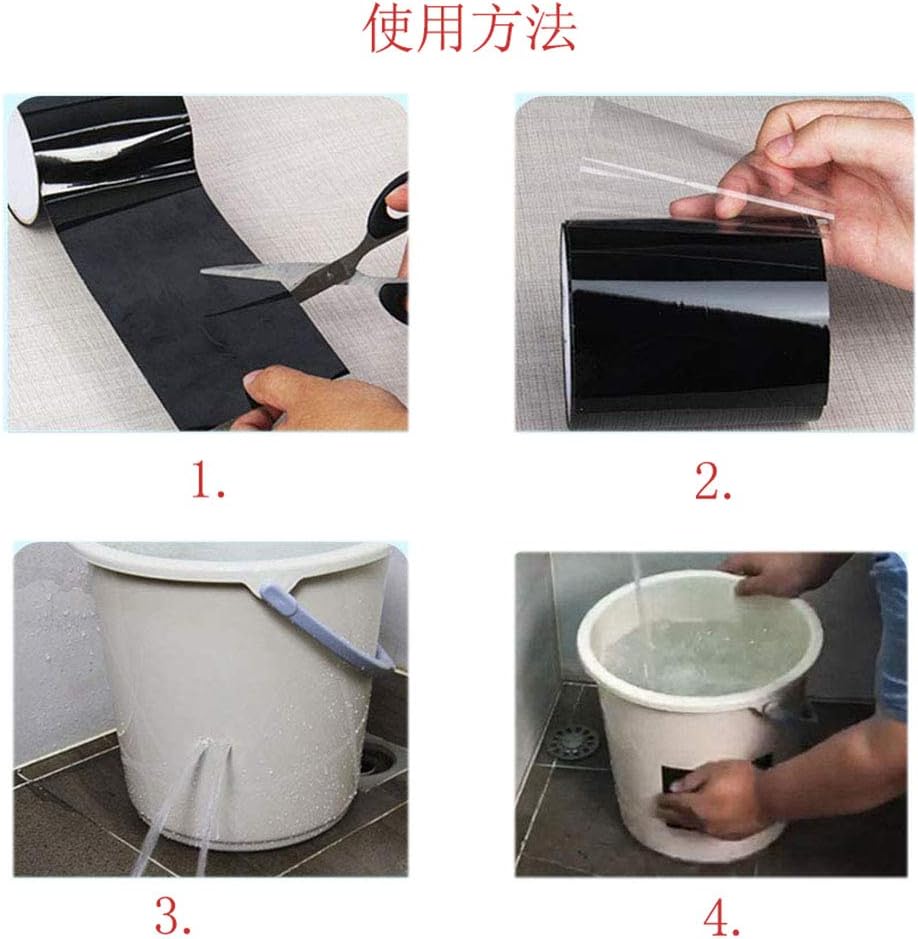 使用方法

1.

2.

3.

4.