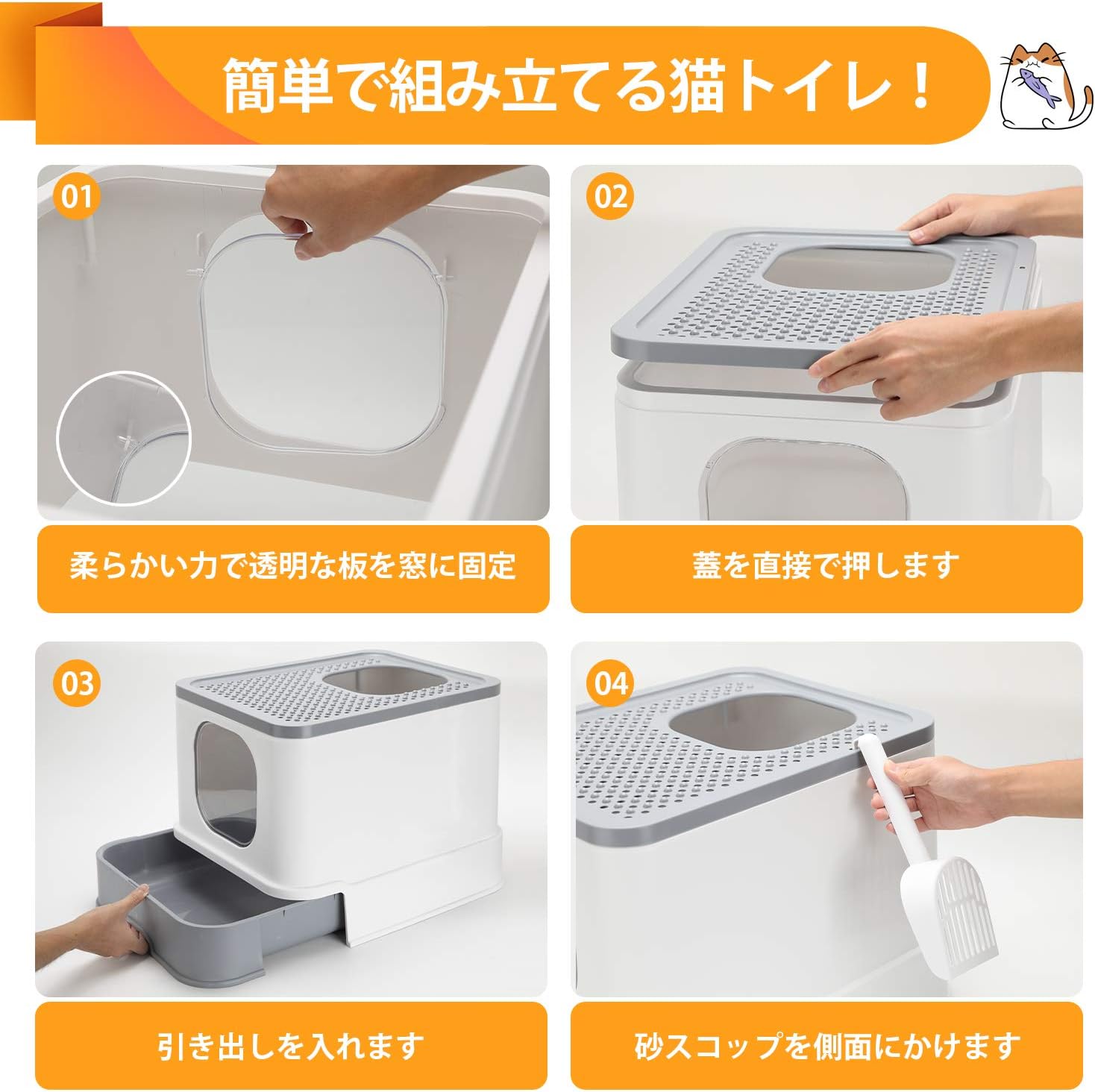 簡単で組み立てる猫トイレ！

01

柔らかい力で透明な板を窓に固定

02

蓋を直接で押します

03

引き出しを入れます

04

砂スコップを側面にかけます