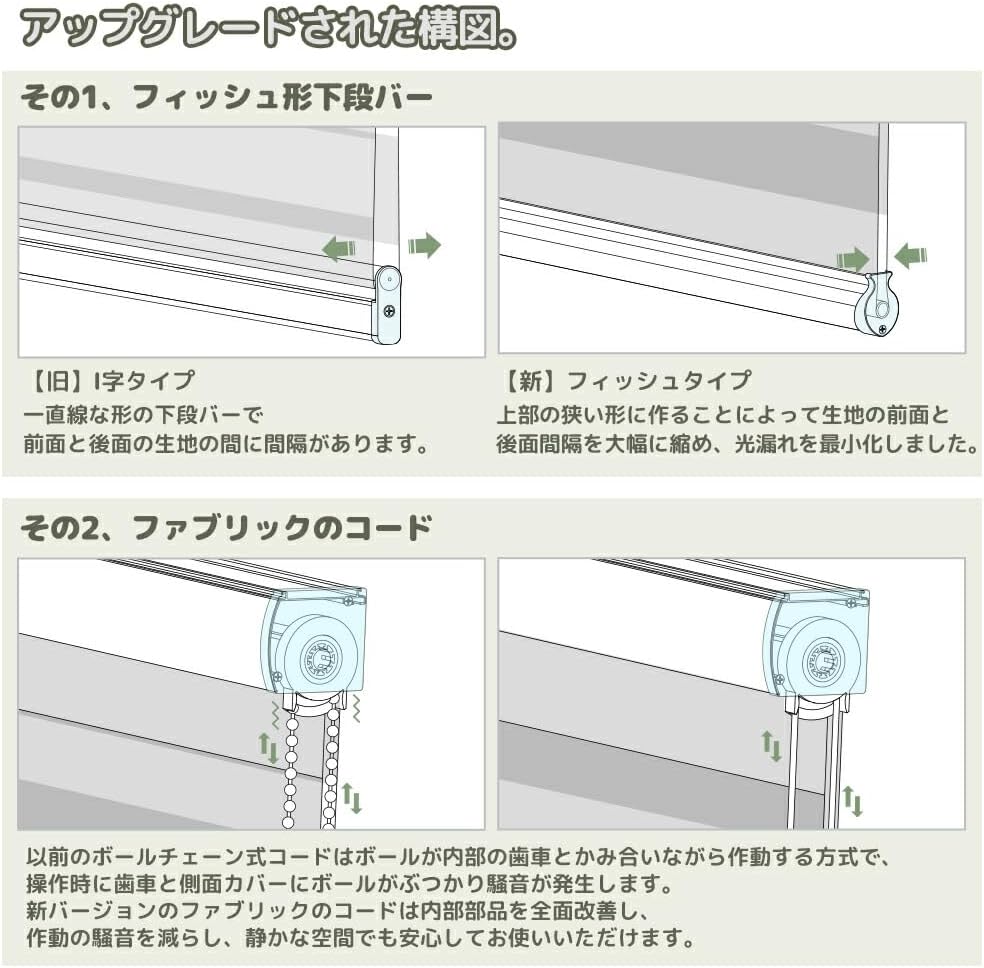 アップグレードされた構図。

その1、フィッシュ形下段バー

【旧】I字タイプ
一直線な形の下段バーで
前面と後面の生地の間に間隔があります。

【新】フィッシュタイプ
上部の狭い形に作ることによって生地の前面と
後面間隔を大幅に縮め、光漏れを最小化しました。

その2、ファブリックのコード

以前のボールチェーン式コードはボールが内部の歯車とかみ合いながら作動する方式で、
操作時に歯車と側面カバーにボールがぶつかり騒音が発生します。
新バージョンのファブリックのコードは内部部品を全面改善し、
作動の騒音を減らし、静かな空間でも安心してお使いいただけます。