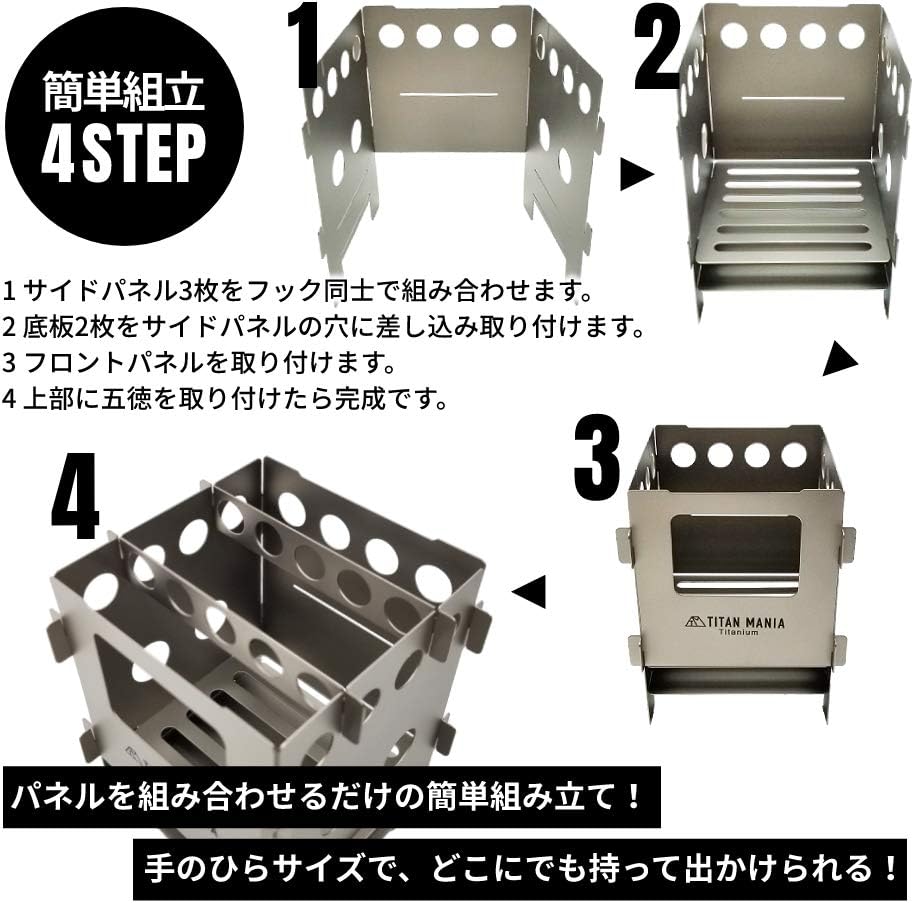 簡単組立
4STEP

1

2

1 サイドパネル3枚をフック同士で組み合わせます。
2 底板2枚をサイドパネルの穴に差し込み取り付けます。
3 フロントパネルを取り付けます。
4 上部に五徳を取り付けたら完成です。

3

TITAN MANIA
Titanium

4

パネルを組み合わせるだけの簡単組み立て！

手のひらサイズで、どこにでも持って出かけられる！