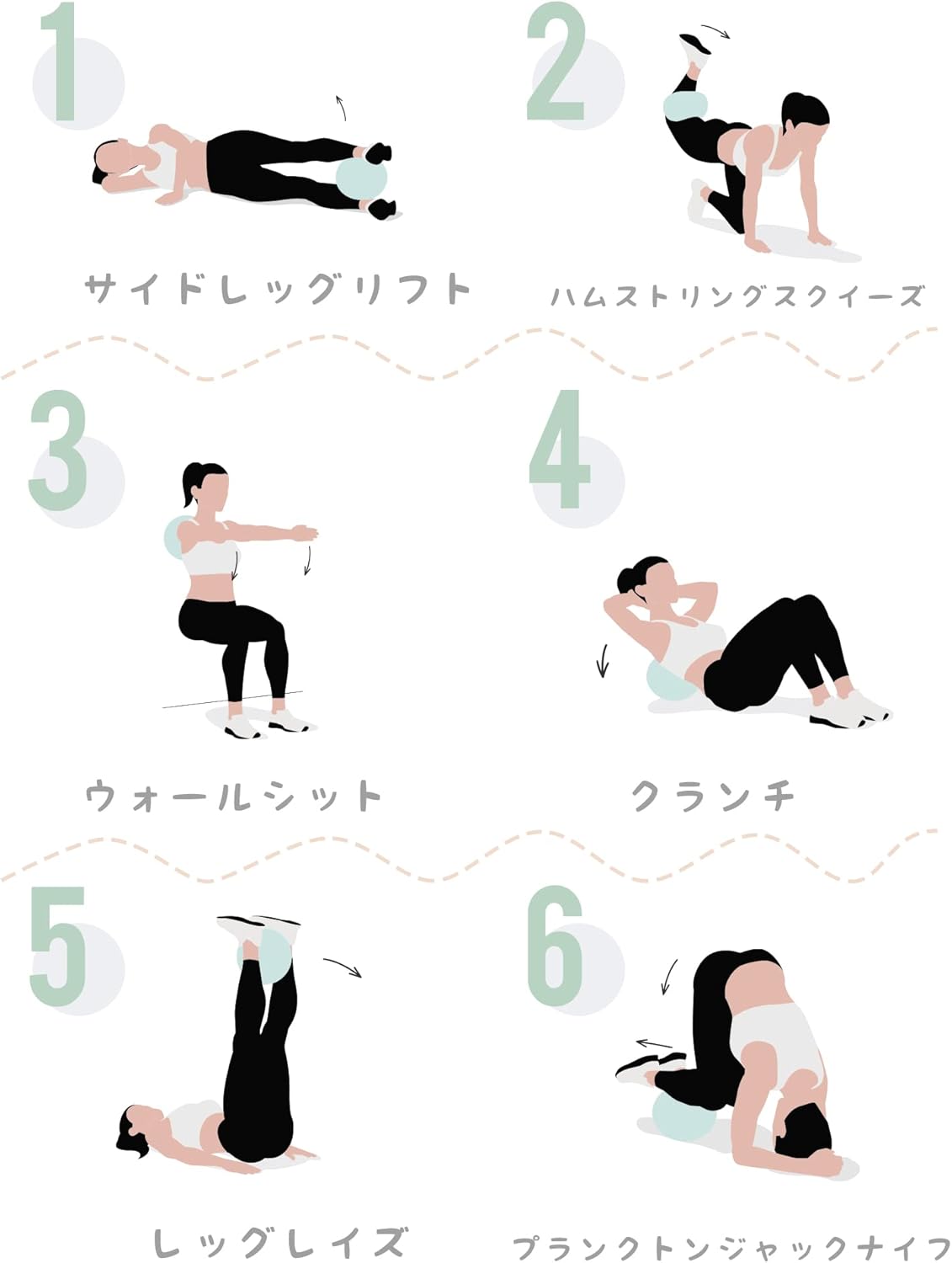 1

サイドレッグリフト

2

ハムストリングスクイーズ

3

ウォールシット

4

クランチ

5

レッグレイズ

6

プランクトンジャックナイフ