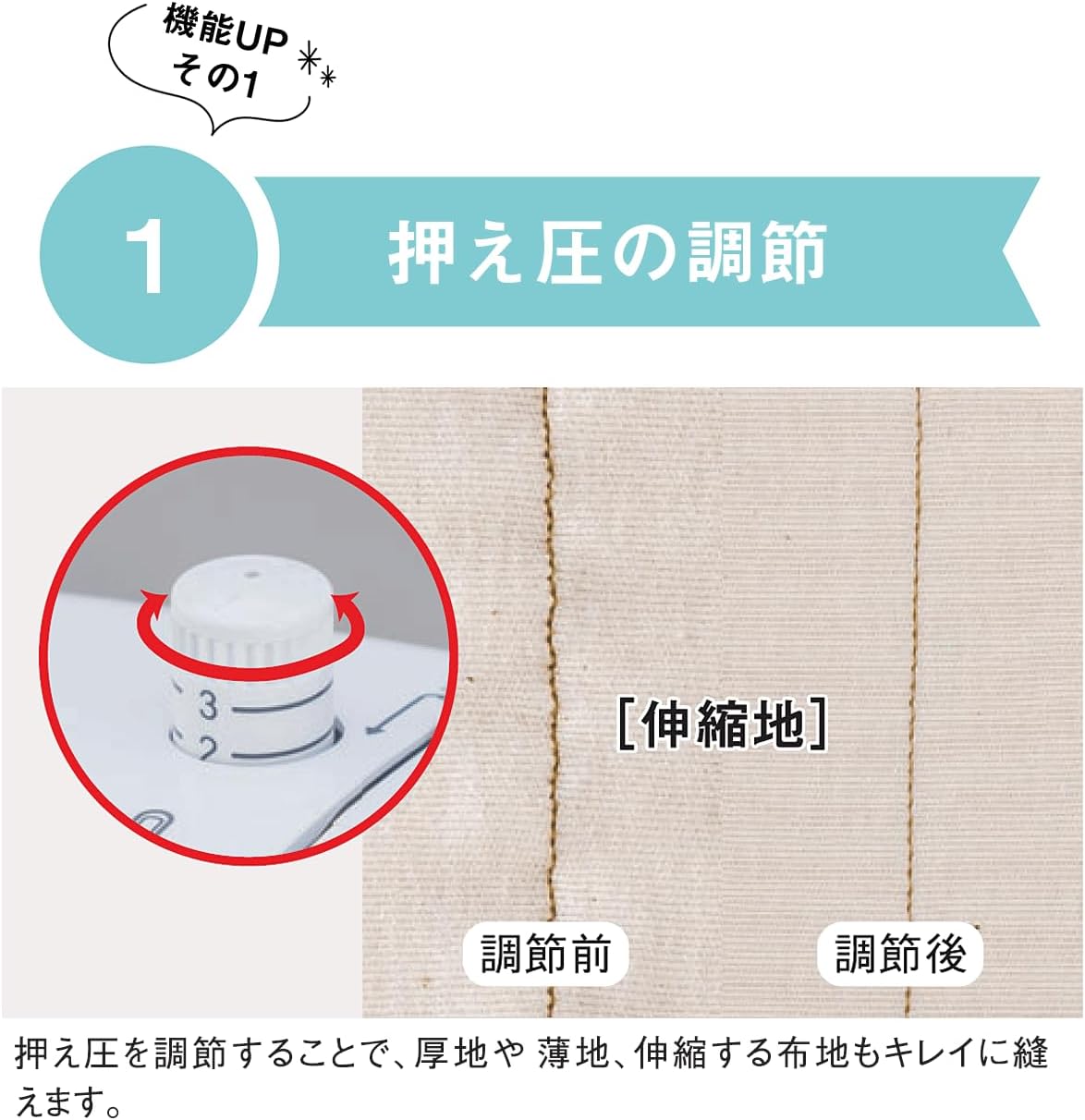 機能UP
その1

1

押え圧の調節

3
2

[伸縮地]

調節前

調節後

押え圧を調節することで、厚地や 薄地、伸縮する布地もキレイに縫えます。