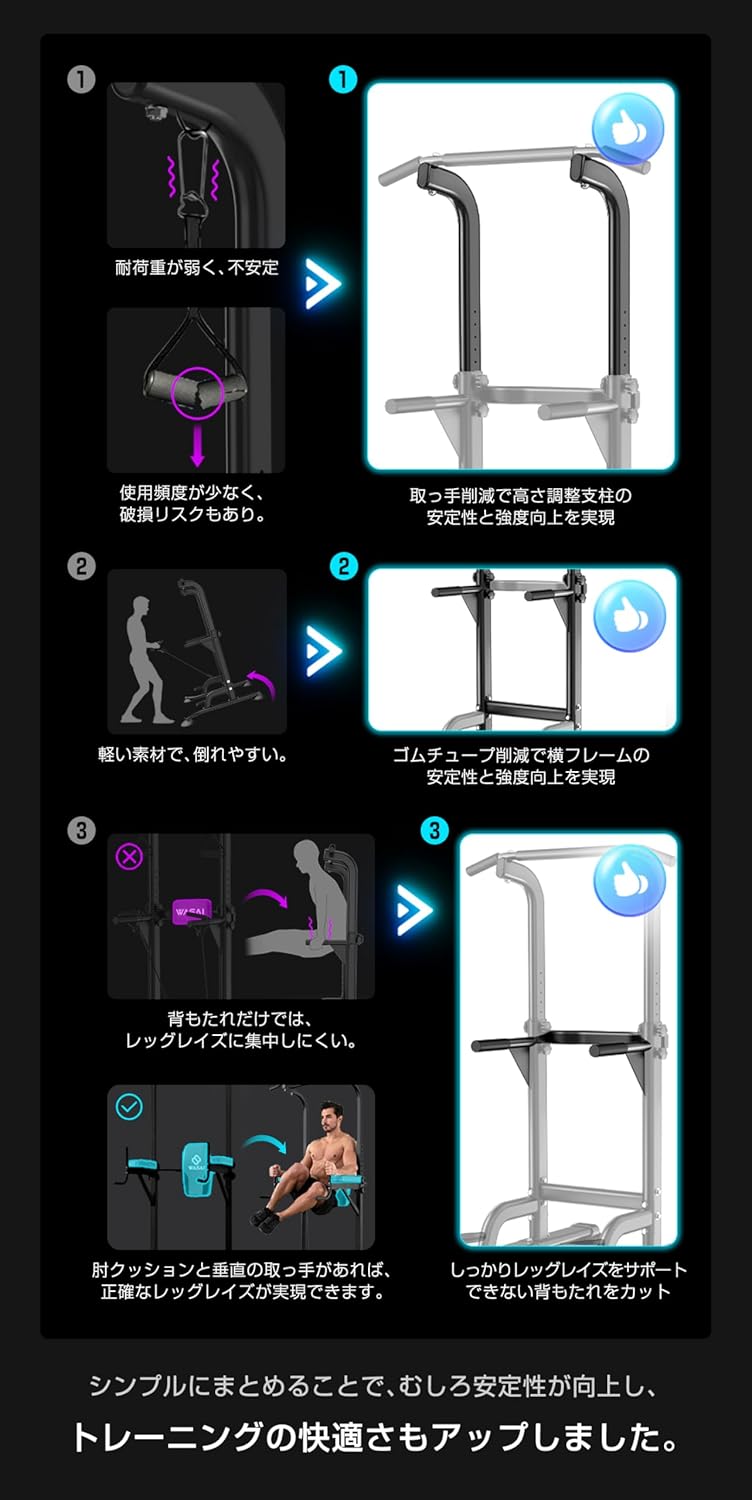 1

耐荷重が弱く、不安定

使用頻度が少なく、破損リスクもあり。

1

取っ手削減で高さ調整支柱の安定性と強度向上を実現

2

軽い素材で、倒れやすい。

2

ゴムチューブ削減で横フレームの安定性と強度向上を実現

3

WASAI

背もたれだけでは、レッグレイズに集中しにくい。

WASAI

肘クッションと垂直の取っ手があれば、正確なレッグレイズが実現できます。

3

しっかりレッグレイズをサポートできない背もたれをカット

シンプルにまとめることで、むしろ安定性が向上し、

トレーニングの快適さもアップしました。