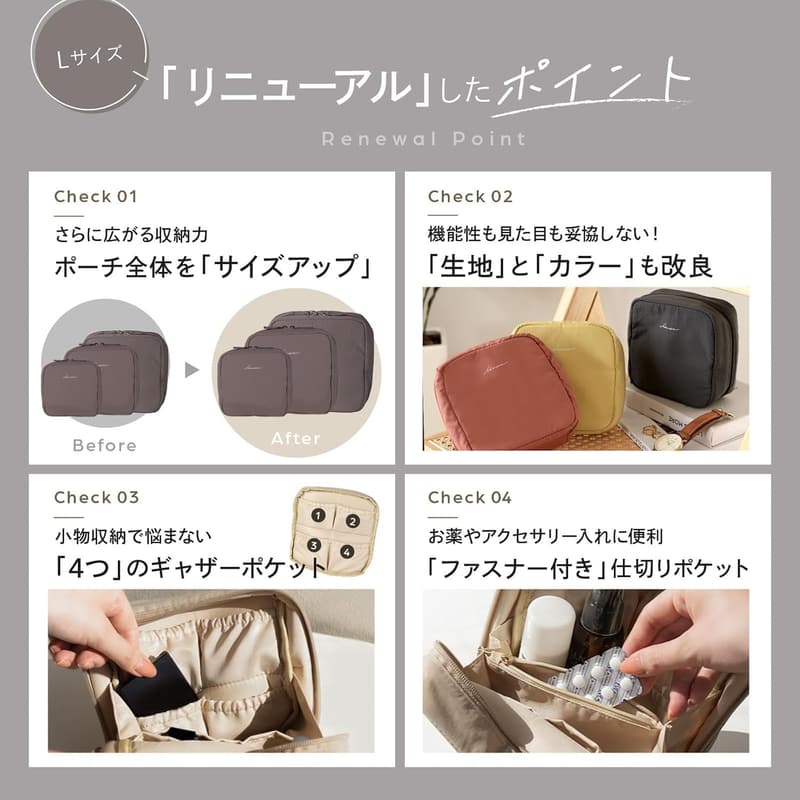 Lサイズ

「リニューアル」したポイント

Renewal Point

Check 01

さらに広がる収納力

ポーチ全体を「サイズアップ」

Before

After

Check 02

機能性も見た目も妥協しない！

「生地」と「カラー」も改良

Check 03

小物収納で悩まない

「4つ」のギャザーポケット

1 2 3 4

Check 04

お薬やアクセサリー入れに便利

「ファスナー付き」仕切りポケット