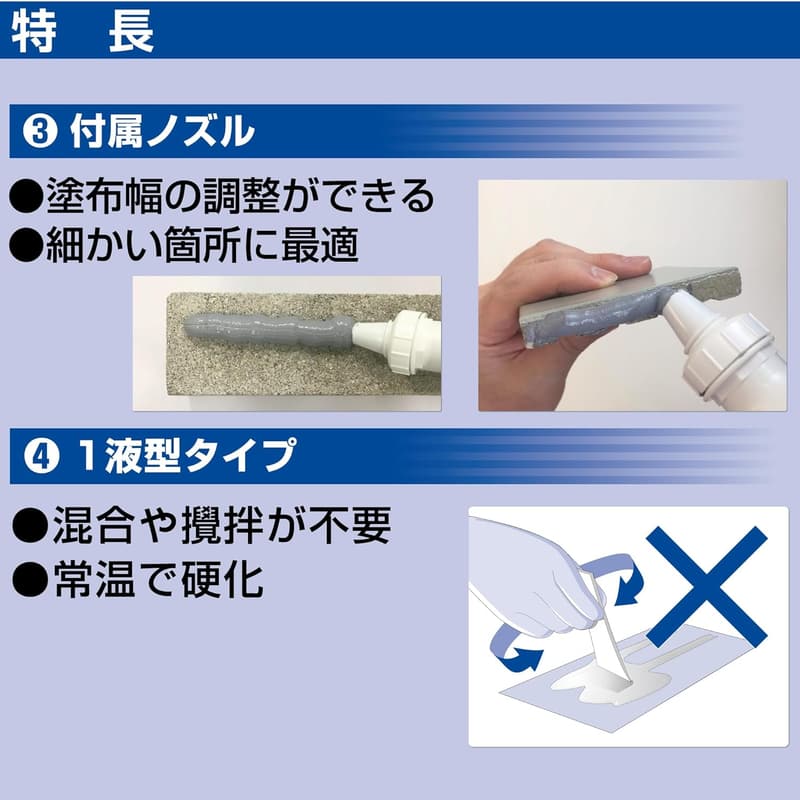 特　長

❸ 付属ノズル

●塗布幅の調整ができる
●細かい箇所に最適

❹ 1液型タイプ

●混合や攪拌が不要
●常温で硬化