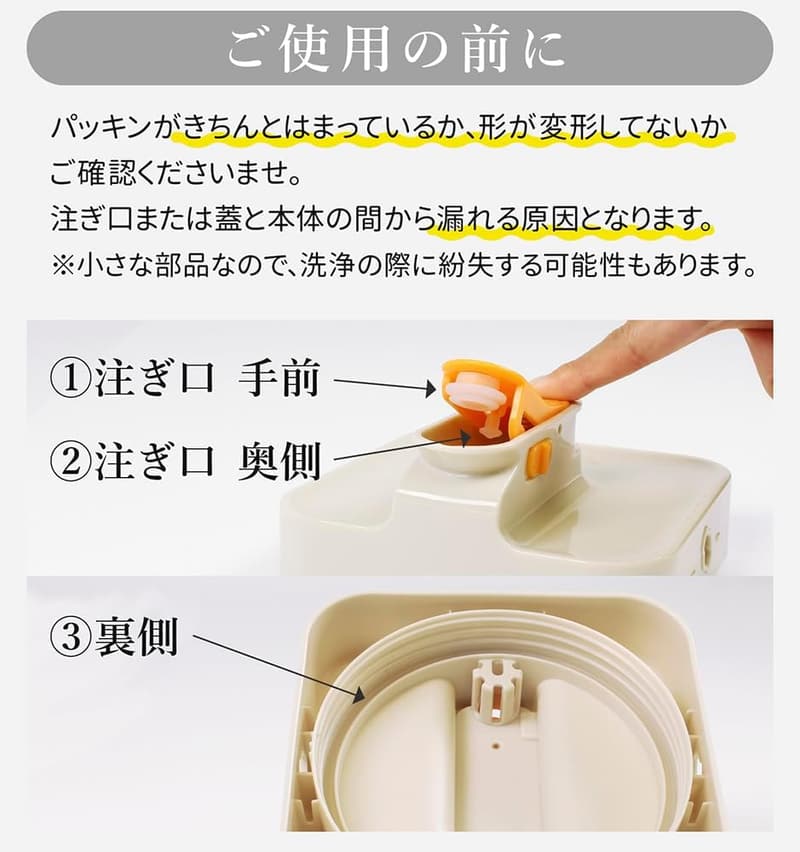 ご使用の前に

パッキンがきちんとはまっているか、形が変形してないかご確認くださいませ。
注ぎ口または蓋と本体の間から漏れる原因となります。
※小さな部品なので、洗浄の際に紛失する可能性もあります。

①注ぎ口 手前

②注ぎ口 奥側

③裏側