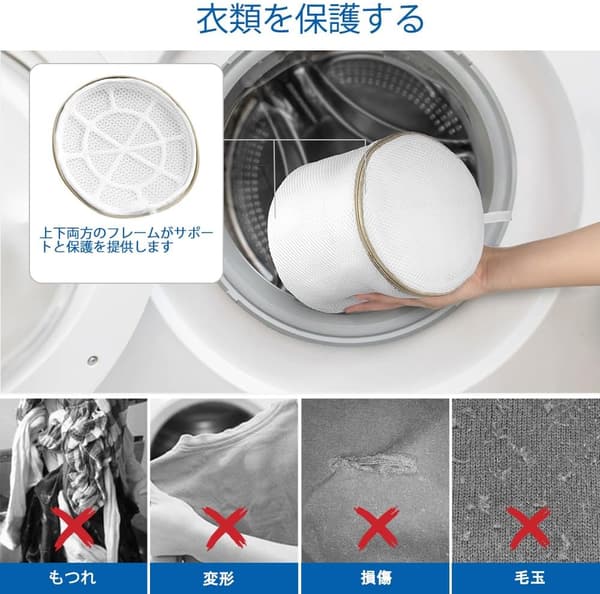 衣類を保護する

上下両方のフレームがサポートと保護を提供します

もつれ

変形

損傷

毛玉