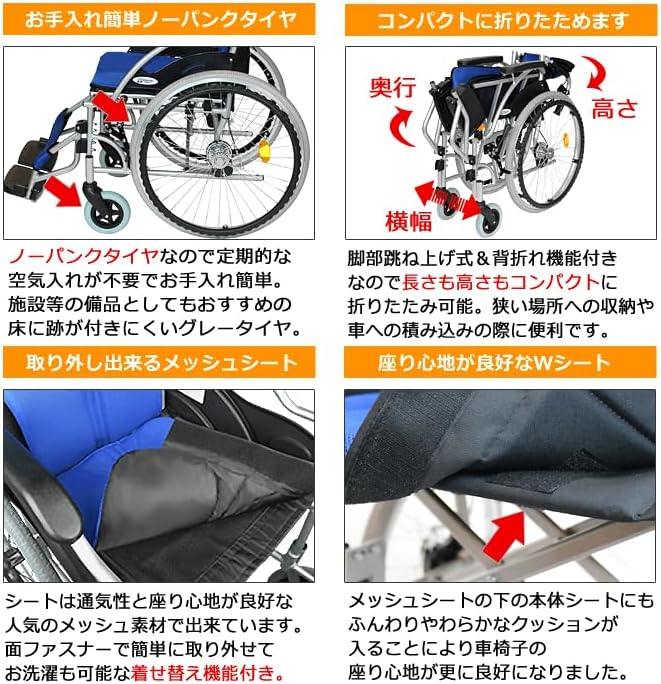 お手入れ簡単ノーパンクタイヤ

ノーパンクタイヤなので定期的な空気入れが不要でお手入れ簡単。施設等の備品としてもおすすめの床に跡が付きにくいグレータイヤ。

コンパクトに折りたためます

奥行

高さ

横幅

脚部跳ね上げ式＆背折れ機能付きなので長さも高さもコンパクトに折りたたみ可能。狭い場所への収納や車への積み込みの際に便利です。

取り外し出来るメッシュシート

シートは通気性と座り心地が良好な人気のメッシュ素材で出来ています。面ファスナーで簡単に取り外せてお洗濯も可能な着せ替え機能付き。

座り心地が良好なWシート

メッシュシートの下の本体シートにもふんわりやわらかなクッションが入ることにより車椅子の座り心地が更に良好になりました。