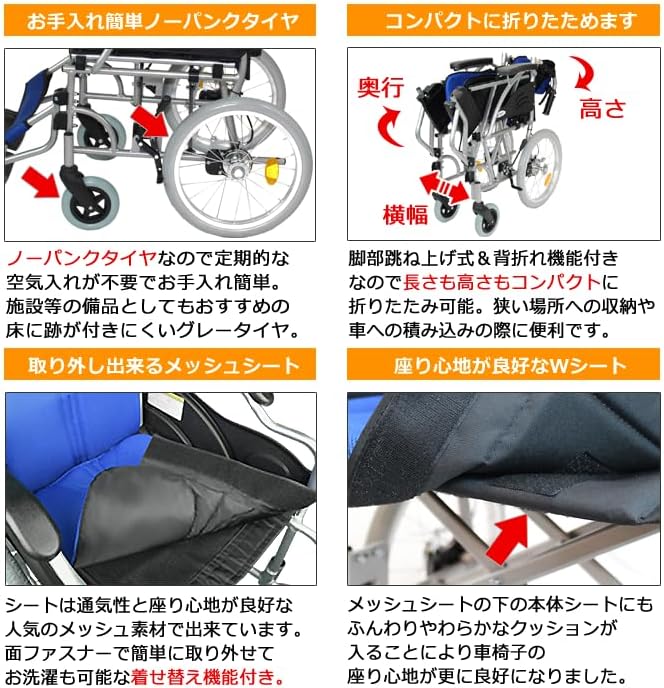 お手入れ簡単ノーパンクタイヤ

ノーパンクタイヤなので定期的な空気入れが不要でお手入れ簡単。施設等の備品としてもおすすめの床に跡が付きにくいグレータイヤ。

コンパクトに折りたためます

奥行

高さ

横幅

脚部跳ね上げ式＆背折れ機能付きなので長さも高さもコンパクトに折りたたみ可能。狭い場所への収納や車への積み込みの際に便利です。

取り外し出来るメッシュシート

シートは通気性と座り心地が良好な人気のメッシュ素材で出来ています。面ファスナーで簡単に取り外せてお洗濯も可能な着せ替え機能付き。

座り心地が良好なWシート

メッシュシートの下の本体シートにもふんわりやわらかなクッションが入ることにより車椅子の座り心地が更に良好になりました。