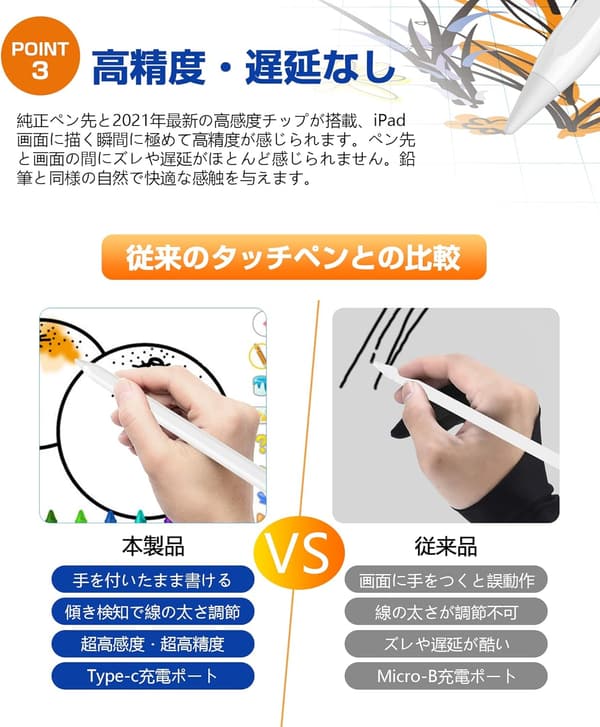 POINT 3 高精度・遅延なし

純正ペン先と2021年最新の高感度チップが搭載、iPad画面に描く瞬間に極めて高精度が感じられます。ペン先と画面の間にズレや遅延がほとんど感じられません。鉛筆と同様の自然で快適な感触を与えます。

従来のタッチペンとの比較

本製品
手を付いたまま書ける
傾き検知で線の太さ調節
超高感度・超高精度
Type-c充電ポート

VS

従来品
画面に手をつくと誤動作
線の太さが調節不可
ズレや遅延が酷い
Micro-B充電ポート