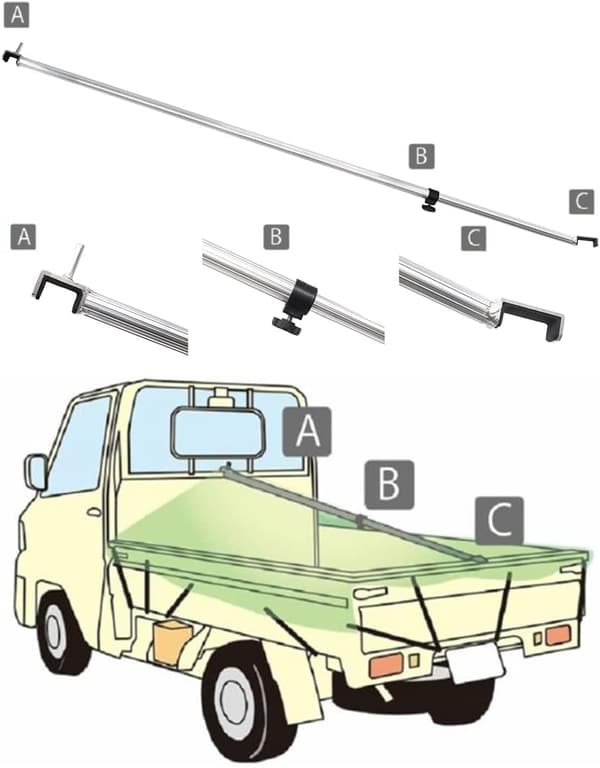 A
B
C
A
B
C
A
B
C