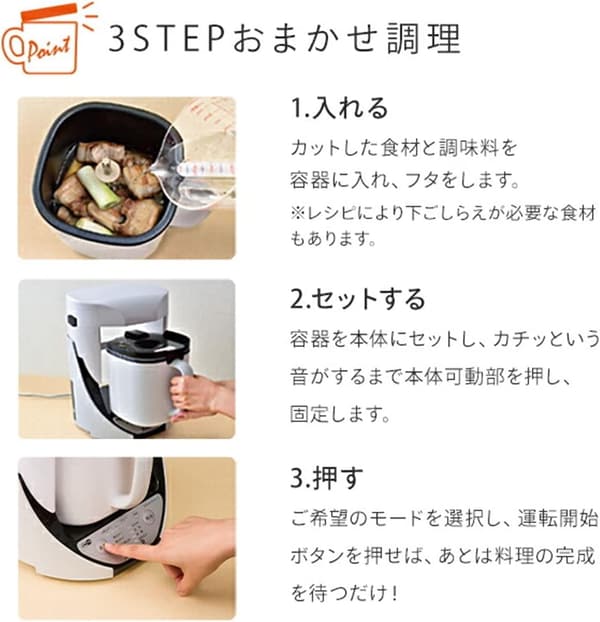 Point

3STEPおまかせ調理

1.入れる

カットした食材と調味料を容器に入れ、フタをします。

※レシピにより下ごしらえが必要な食材もあります。

2.セットする

容器を本体にセットし、カチッという音がするまで本体可動部を押し、固定します。

3.押す

ご希望のモードを選択し、運転開始ボタンを押せば、あとは料理の完成を待つだけ！