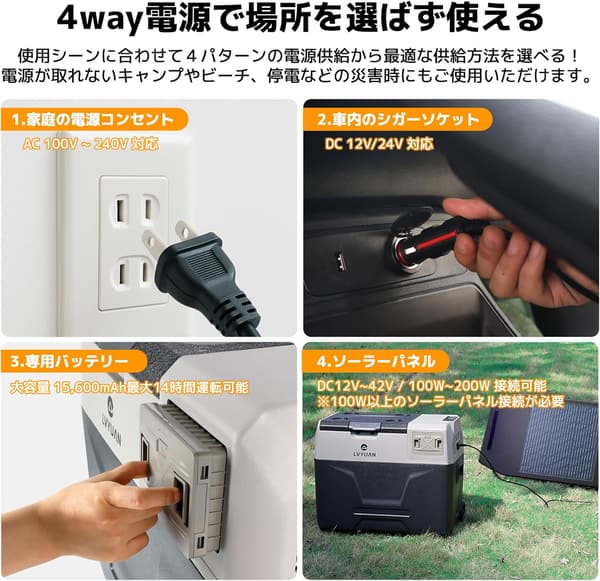 4way電源で場所を選ばず使える

使用シーンに合わせて４パターンの電源供給から最適な供給方法を選べる！
電源が取れないキャンプやビーチ、停電などの災害時にもご使用いただけます。

1.家庭の電源コンセント
AC 100V ~ 240V 対応

2.車内のシガーソケット
DC 12V/24V 対応

3.専用バッテリー
大容量 15,600mAh最大14時間運転可能

LVYUAN

4.ソーラーパネル
DC12V~42V / 100W~200W 接続可能
※100W以上のソーラーパネル接続が必要

LVYUAN